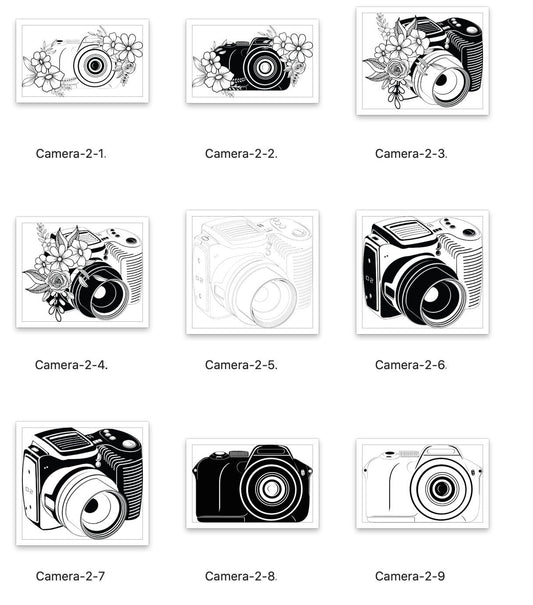 Camera-2-1.

Camera-2-2.

Camera-2-3.

Camera-2-4.

Camera-2-5.

Camera-2-6.

Camera-2-7

Camera-2-8.

Camera-2-9