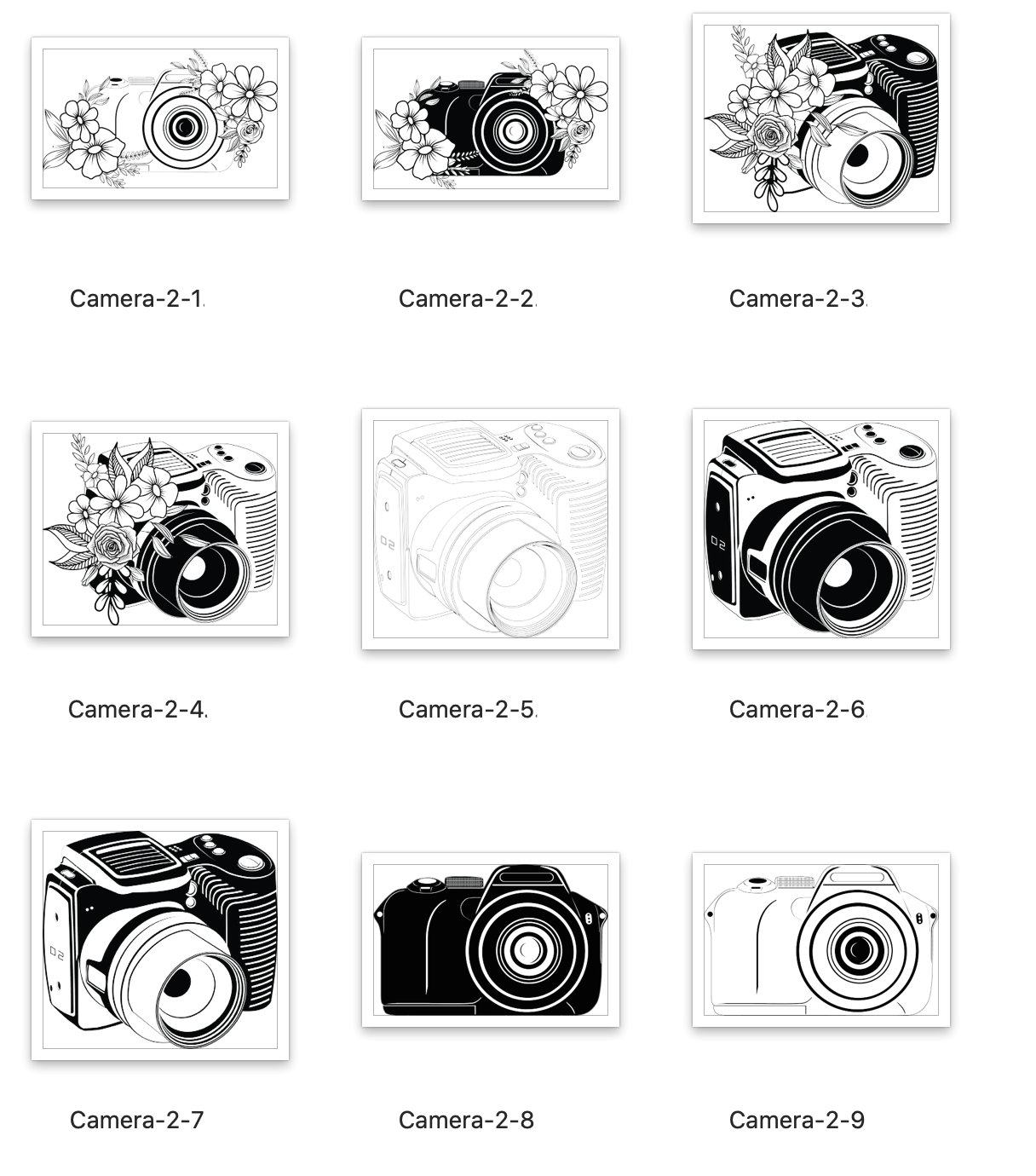 Camera-2-1.

Camera-2-2.

Camera-2-3.

Camera-2-4.

Camera-2-5.

Camera-2-6.

Camera-2-7

Camera-2-8

Camera-2-9